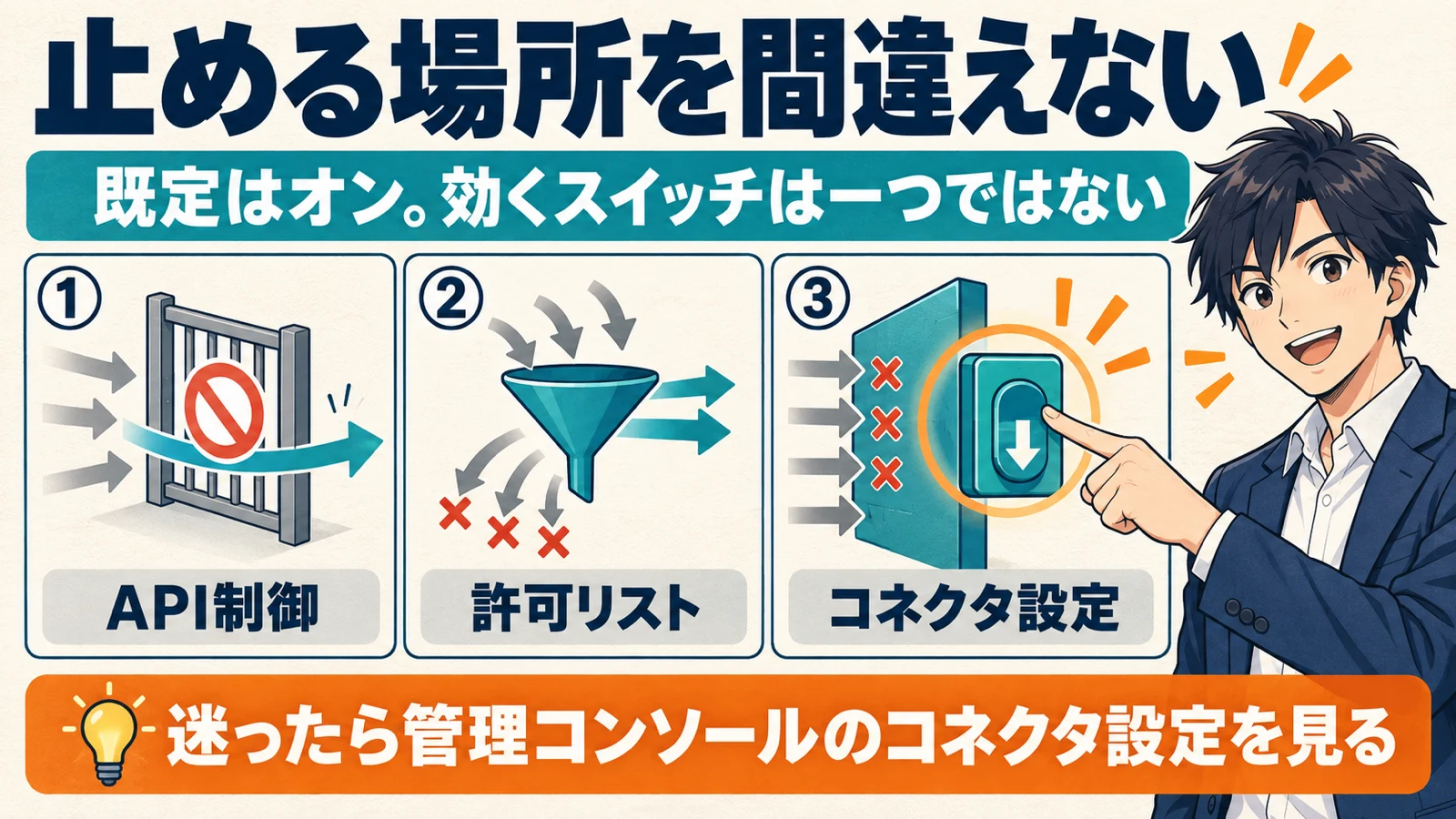 止める場所を間違えない

既定はオン。効くスイッチは一つではない

①
API制御

②
許可リスト

③
コネクタ設定

迷ったら管理コンソールのコネクタ設定を見る